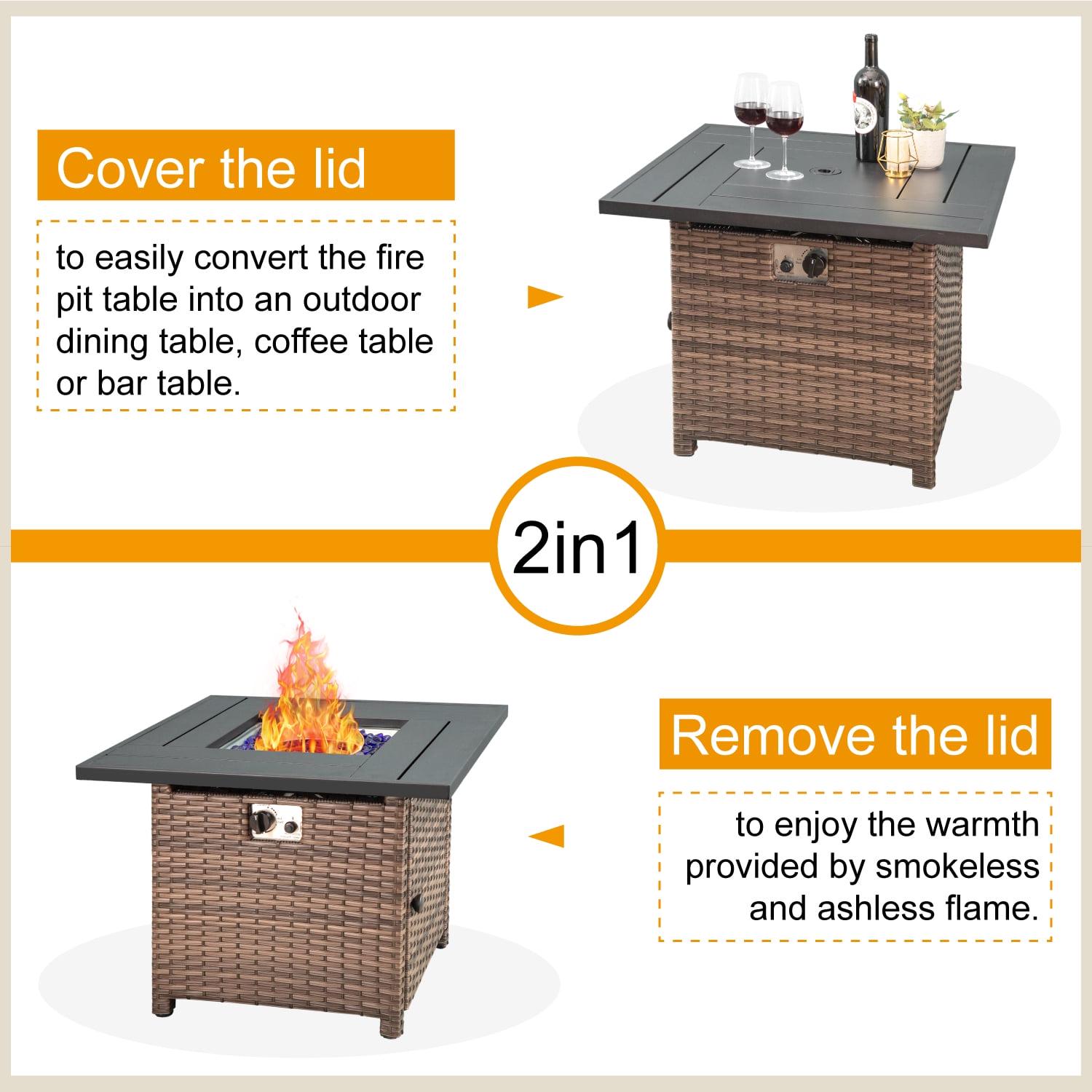 Cover the lid

to easily convert the fire pit table into an outdoor dining table, coffee table or bar table.

2in1

Remove the lid

to enjoy the warmth provided by smokeless and ashless flame.