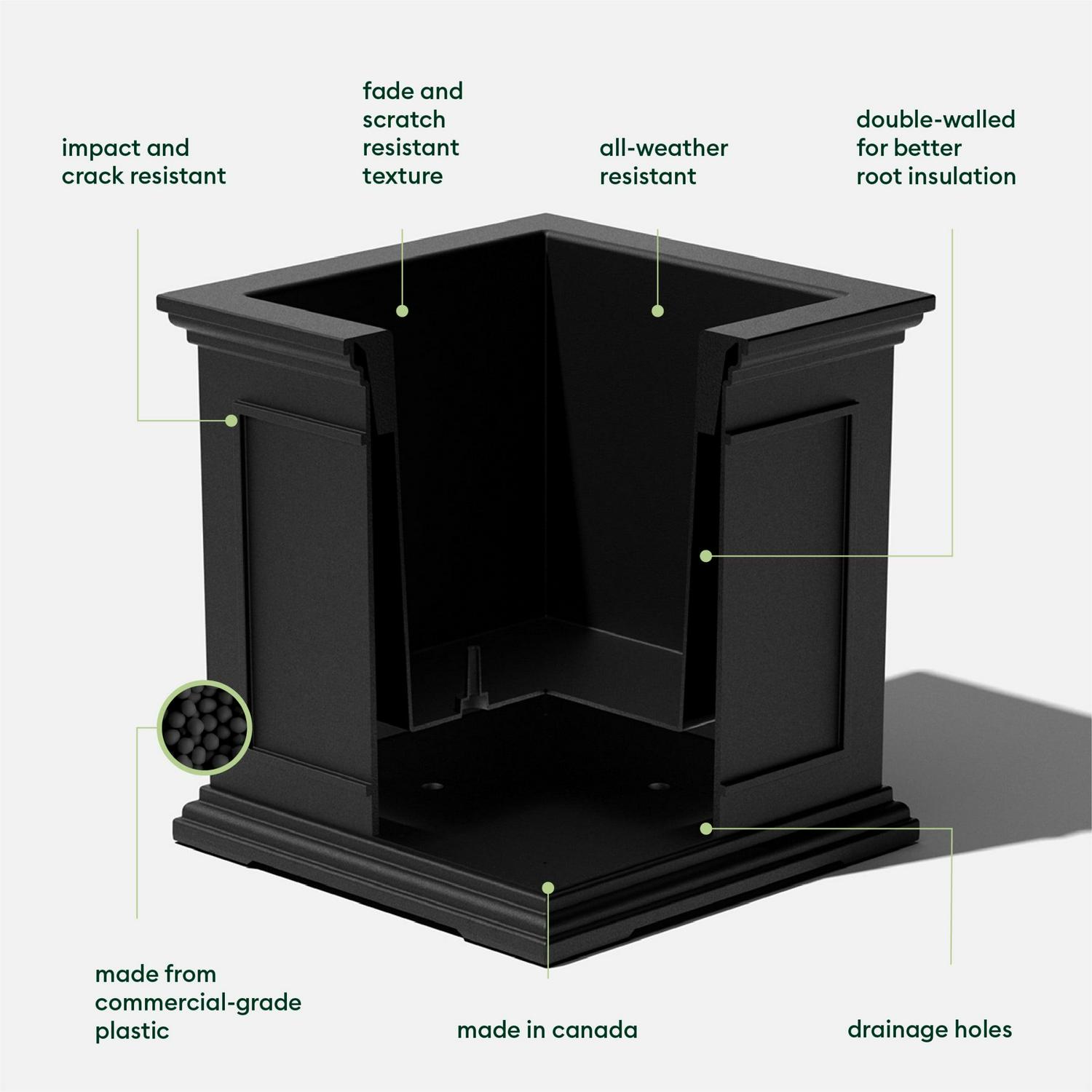 impact and crack resistant

fade and scratch resistant texture

all-weather resistant

double-walled for better root insulation

made from commercial-grade plastic

made in canada

drainage holes